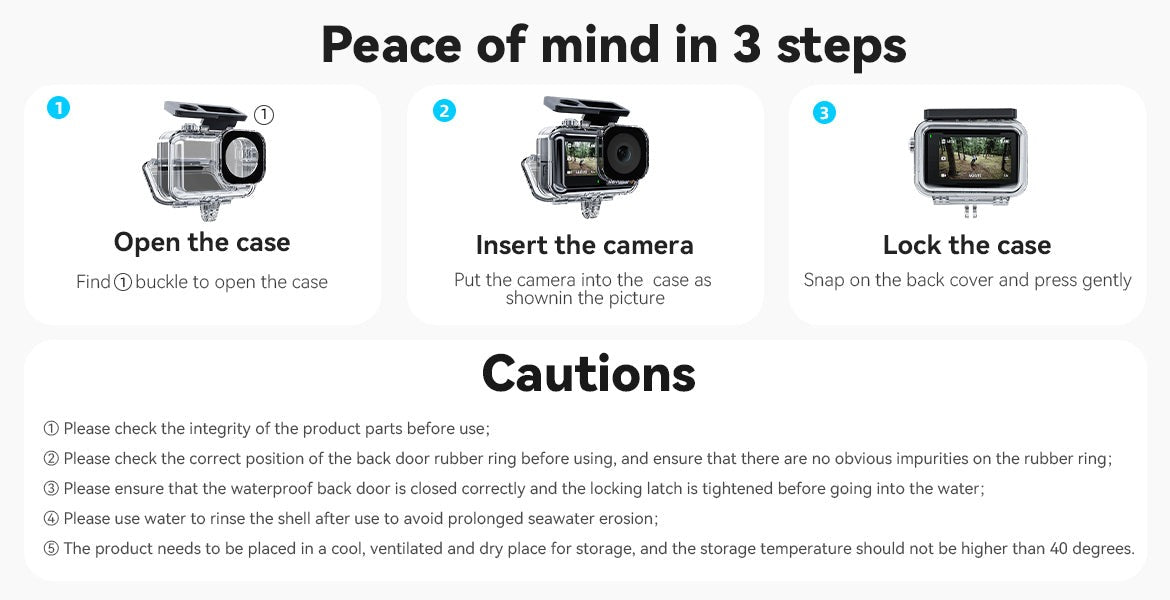 Peace of mind in 3 steps

1 ① Open the case
Find ① buckle to open the case

2 Insert the camera
Put the camera into the case as shownin the picture

3 Lock the case
Snap on the back cover and press gently

Cautions

① Please check the integrity of the product parts before use;
② Please check the correct position of the back door rubber ring before using, and ensure that there are no obvious impurities on the rubber ring;
③ Please ensure that the waterproof back door is closed correctly and the locking latch is tightened before going into the water;
④ Please use water to rinse the shell after use to avoid prolonged seawater erosion;
⑤ The product needs to be placed in a cool, ventilated and dry place for storage, and the storage temperature should not be higher than 40 degrees.