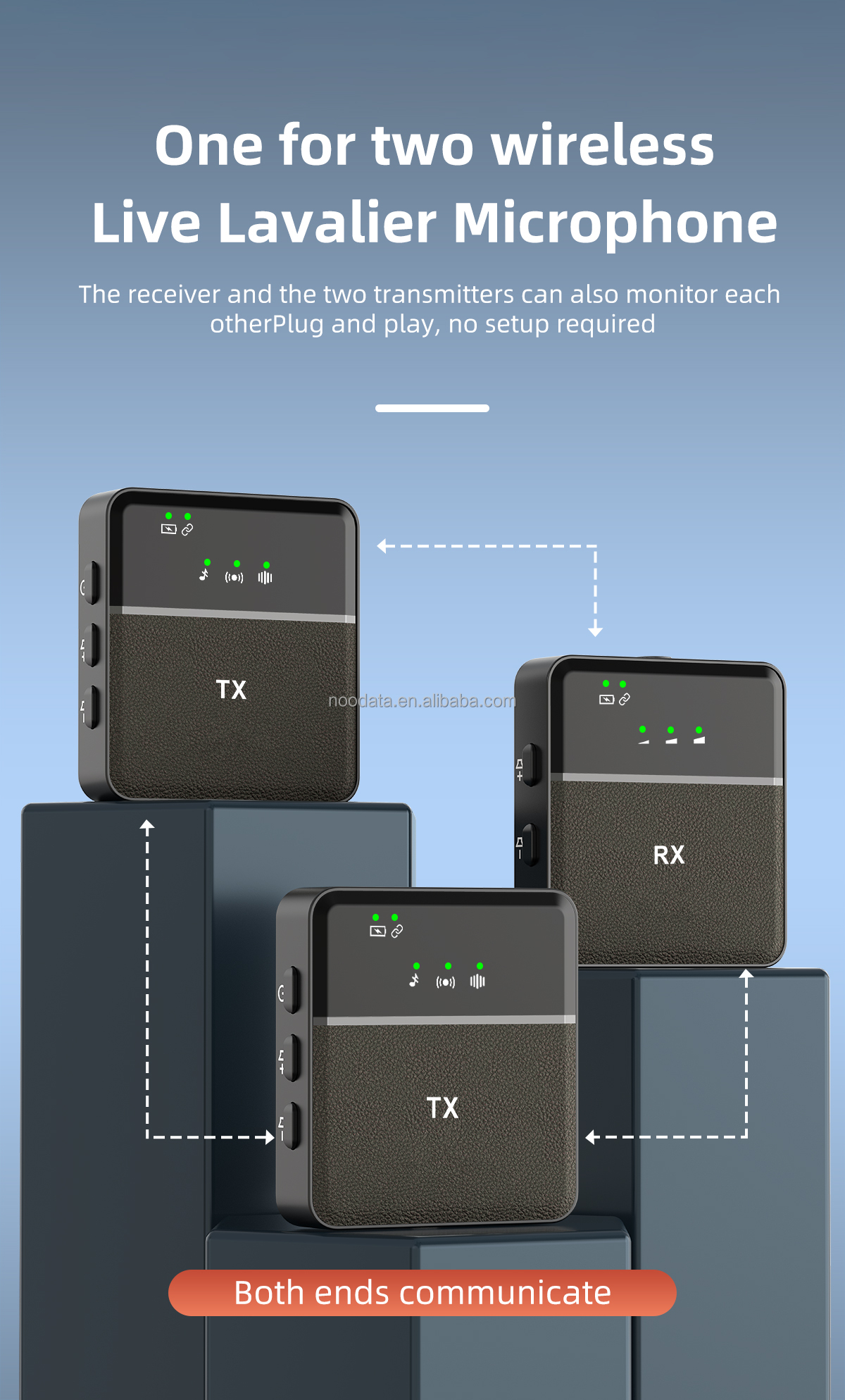 One for two wireless
Live Lavalier Microphone

The receiver and the two transmitters can also monitor each otherPlug and play, no setup required

TX

noodata.en.alibaba.com

RX

TX

Both ends communicate